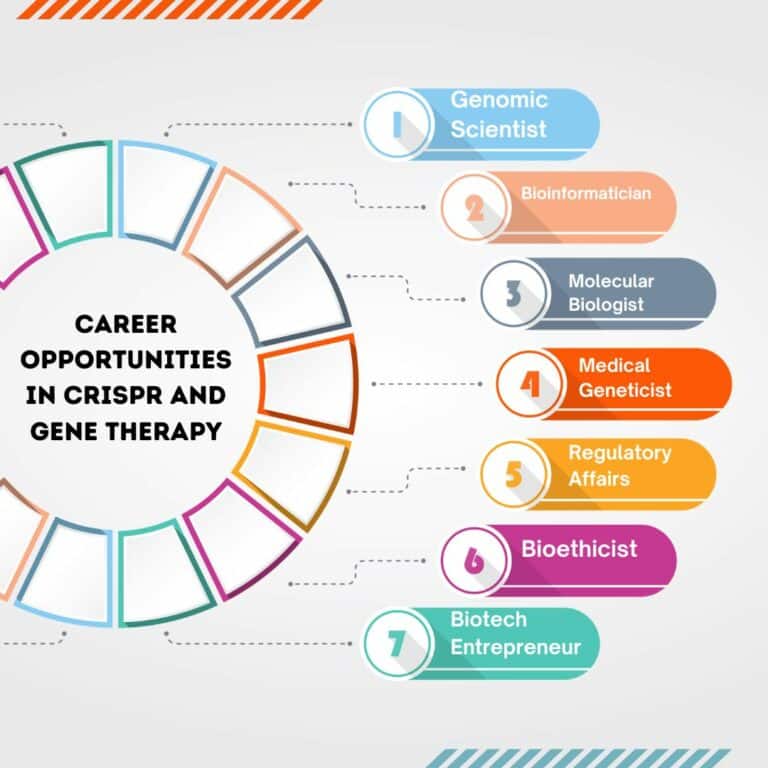 CAREER OPPORTUNITIES IN CRISPR AND GENE THERAPY

1 Genomic Scientist

2 Bioinformatician

3 Molecular Biologist

4 Medical Geneticist

5 Regulatory Affairs

6 Bioethicist

7 Biotech Entrepreneur